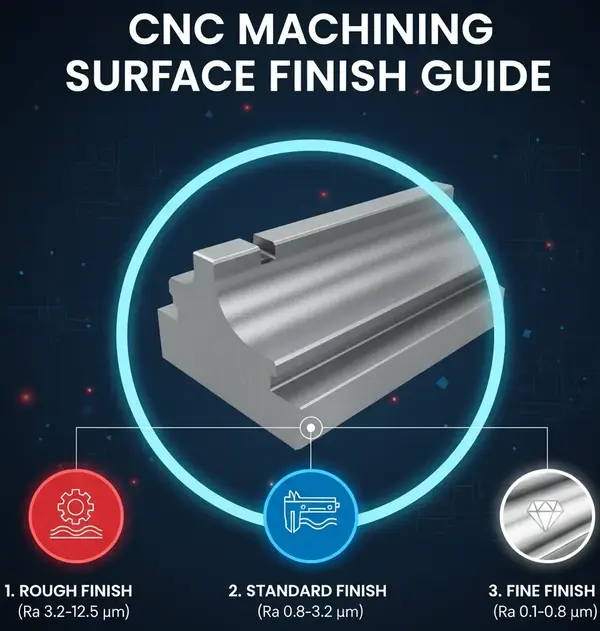 CNC MACHINING SURFACE FINISH GUIDE

1. ROUGH FINISH
(Ra 3.2-12.5 μm)

2. STANDARD FINISH
(Ra 0.8-3.2 μm)

3. FINE FINISH
(Ra 0.1-0.8 μm)