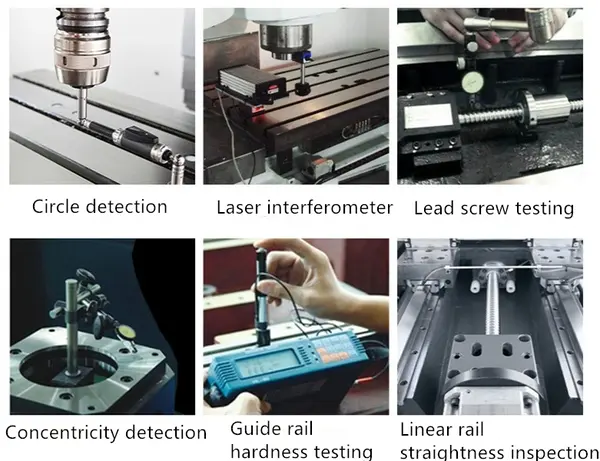 Circle detection

Laser interferometer

Lead screw testing

Concentricity detection

Guide rail hardness testing

Linear rail straightness inspection