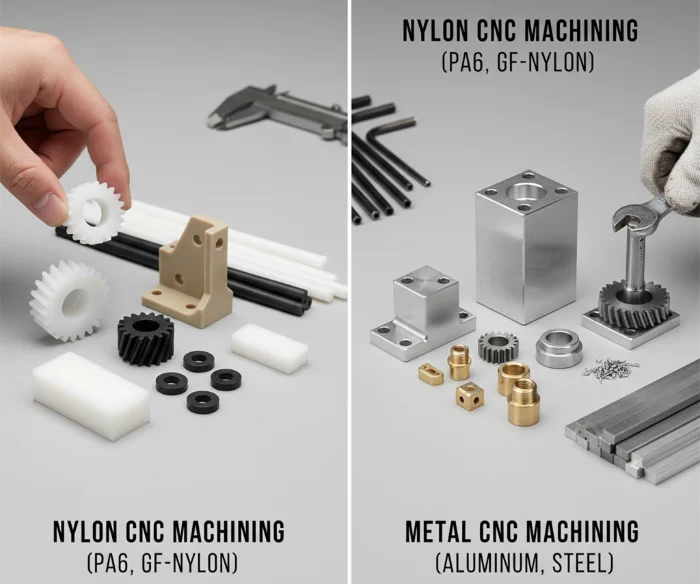 NYLON CNC MACHINING
(PA6, GF-NYLON)

NYLON CNC MACHINING
(PA6, GF-NYLON)

METAL CNC MACHINING
(ALUMINUM, STEEL)